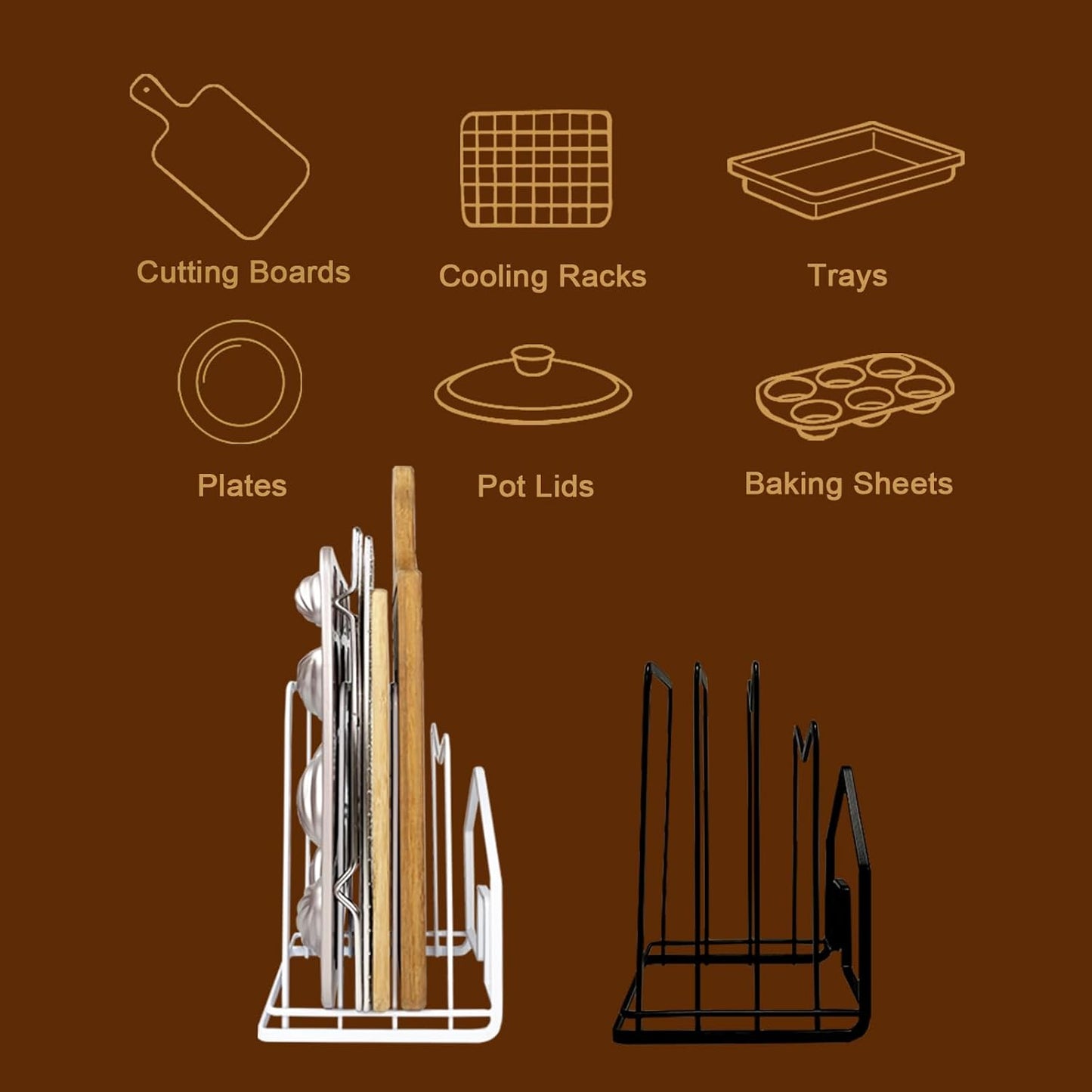 Cutting Boards

Cooling Racks

Trays

Plates

Pot Lids

Baking Sheets